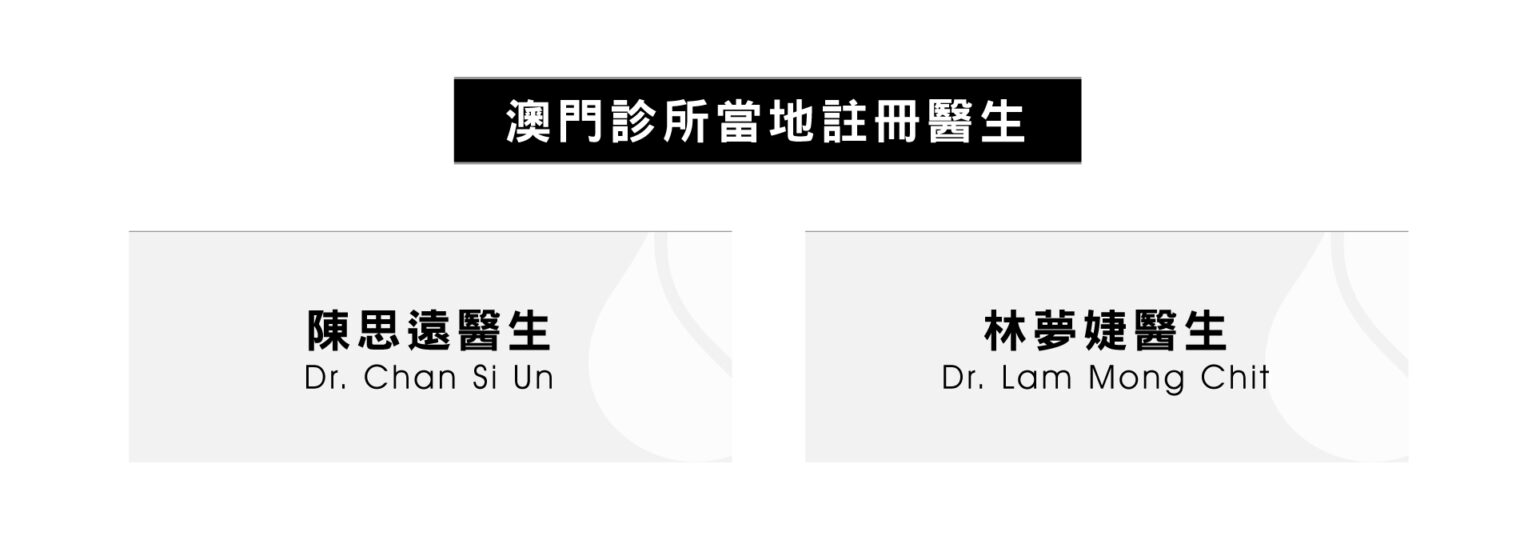 澳門診所當地註冊醫生

陳思遠醫生
Dr. Chan Si Un

林夢婕醫生
Dr. Lam Mong Chit